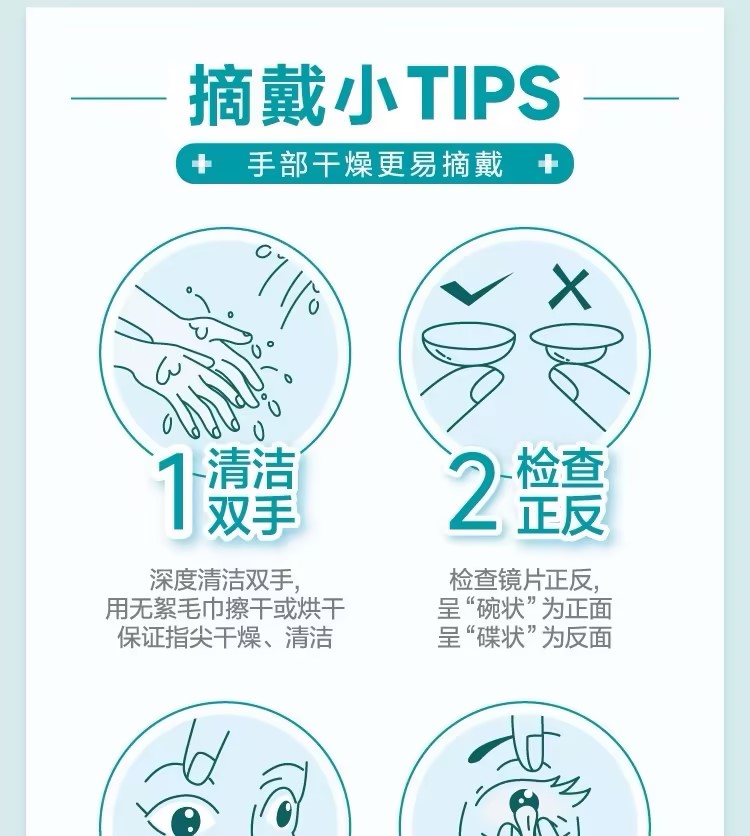 摘戴小TIPS

手部干燥更易摘戴

1 清洁双手

深度清洁双手，
用无絮毛巾擦干或烘干
保证指尖干燥、清洁

2 检查正反

检查镜片正反，
呈“碗状”为正面
呈“碟状”为反面