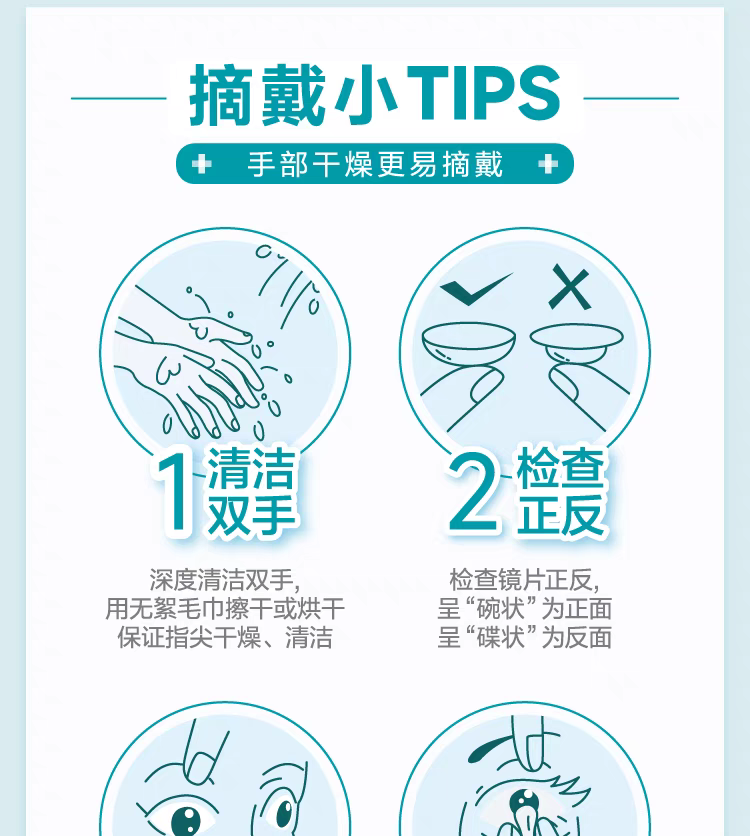 摘戴小TIPS

手部干燥更易摘戴

1 清洁双手

深度清洁双手，
用无絮毛巾擦干或烘干
保证指尖干燥、清洁

2 检查正反

检查镜片正反，
呈“碗状”为正面
呈“碟状”为反面