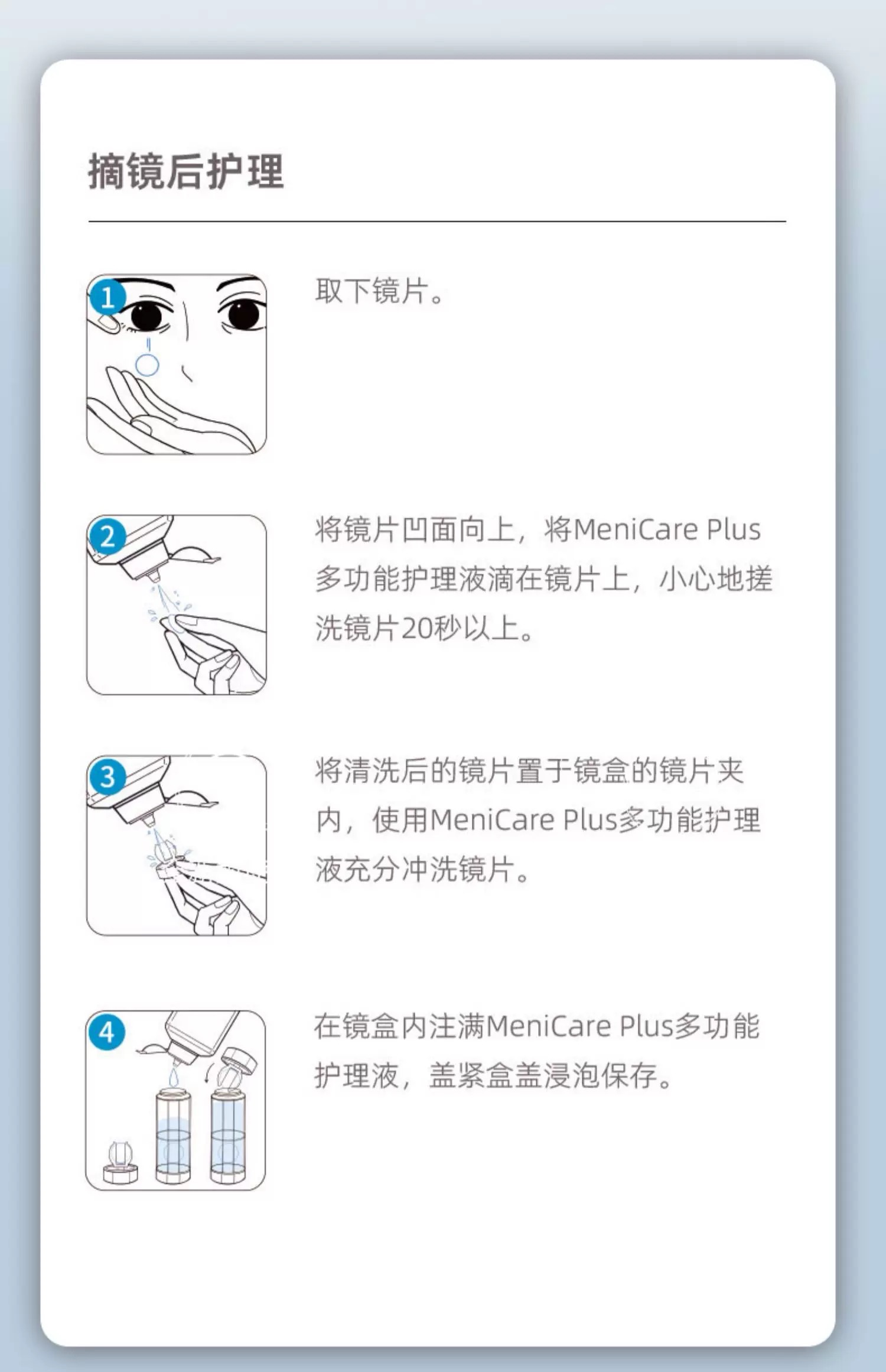 摘镜后护理

1

取下镜片。

2

将镜片凹面向上，将MeniCare Plus多功能护理液滴在镜片上，小心地搓洗镜片20秒以上。

3

将清洗后的镜片置于镜盒的镜片夹内，使用MeniCare Plus多功能护理液充分冲洗镜片。

4

在镜盒内注满MeniCare Plus多功能护理液，盖紧盒盖浸泡保存。